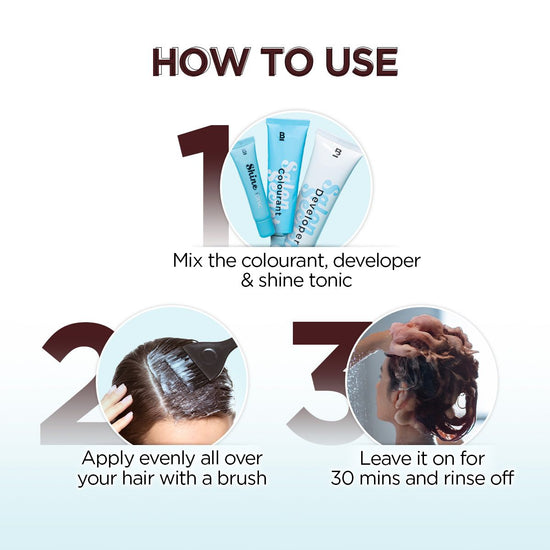 HOW TO USE

1

Shine tonic

Salon

Colourant

Salon

Developer

Mix the colourant, developer & shine tonic

2

Apply evenly all over your hair with a brush

3

Leave it on for 30 mins and rinse off